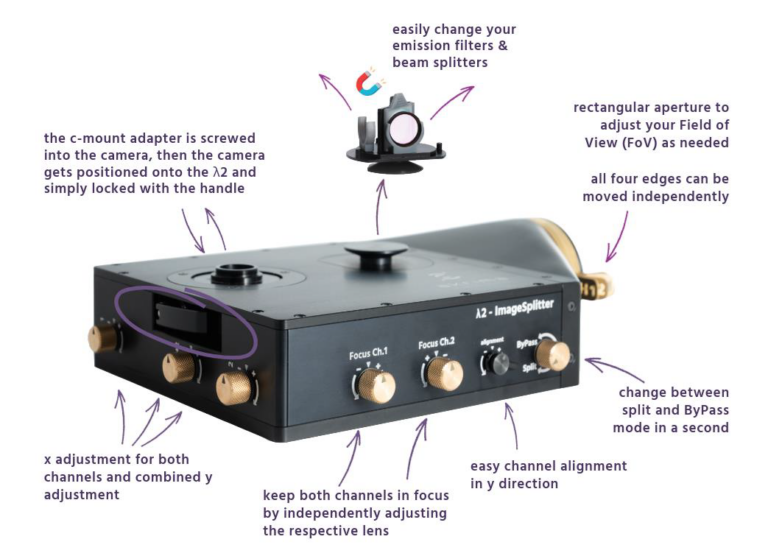 easily change your emission filters & beam splitters

rectangular aperture to adjust your Field of View (FoV) as needed

all four edges can be moved independently

the c-mount adapter is screwed into the camera, then the camera gets positioned onto the λ2 and simply locked with the handle

λ2 - ImageSplitter

Focus Ch.1

Focus Ch.2

alignment

ByPass

Split

change between split and ByPass mode in a second

x adjustment for both channels and combined y adjustment

keep both channels in focus by independently adjusting the respective lens

easy channel alignment in y direction